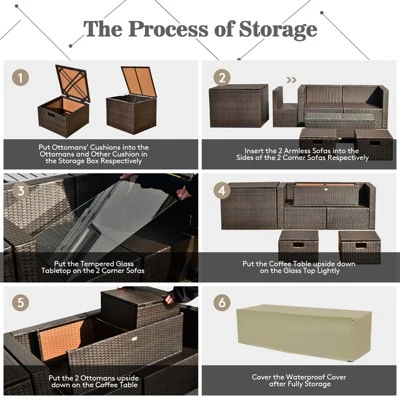 The Process of Storage

1

Put Ottomans' Cushions into the Ottomans and Other Cushion in the Storage Box Respectively

2

Insert the 2 Armless Sofas into the Sides of the 2 Corner Sofas Respectively

3

Put the Tempered Glass Tabletop on the 2 Corner Sofas

4

Put the Coffee Table upside down on the Glass Top Lightly

5

Put the 2 Ottomans upside down on the Coffee Table

6

Cover the Waterproof Cover after Fully Storage