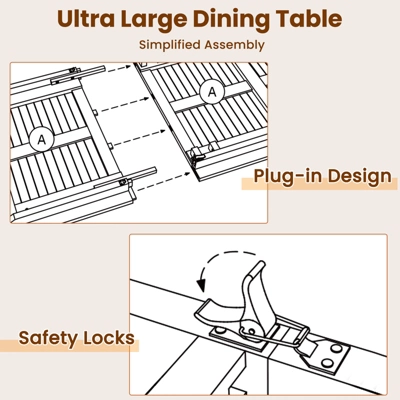 Ultra Large Dining Table

Simplified Assembly

A

A

Plug-in Design

Safety Locks