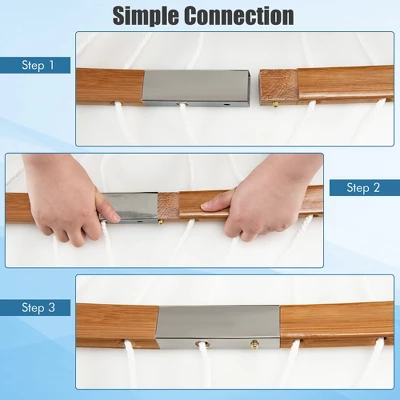 Simple Connection

Step 1

Step 2

Step 3