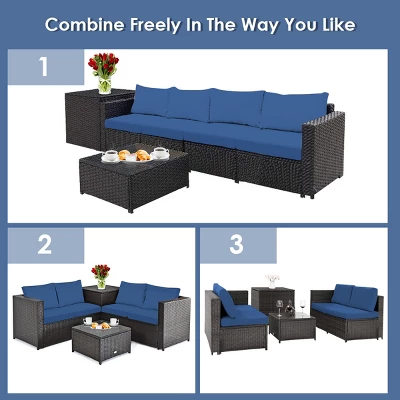 Combine Freely In The Way You Like

1

2

3