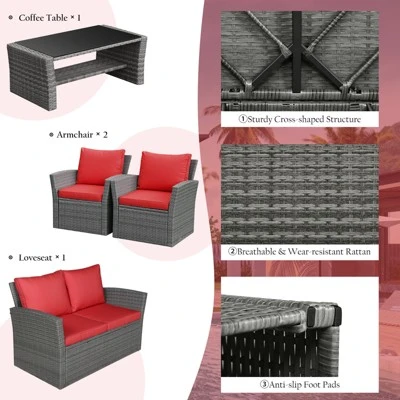 • Coffee Table × 1

• Armchair × 2

• Loveseat × 1

①Sturdy Cross-shaped Structure

②Breathable & Wear-resistant Rattan

③Anti-slip Foot Pads