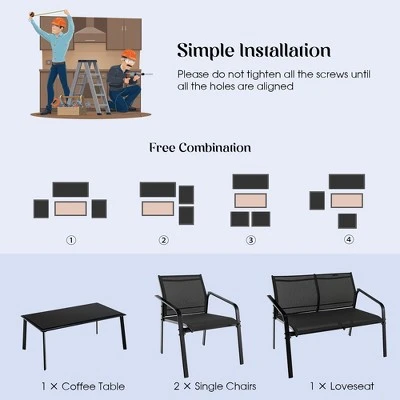 Simple Installation

Please do not tighten all the screws until all the holes are aligned

Free Combination

①

②

③

④

1 × Coffee Table

2 × Single Chairs

1 × Loveseat